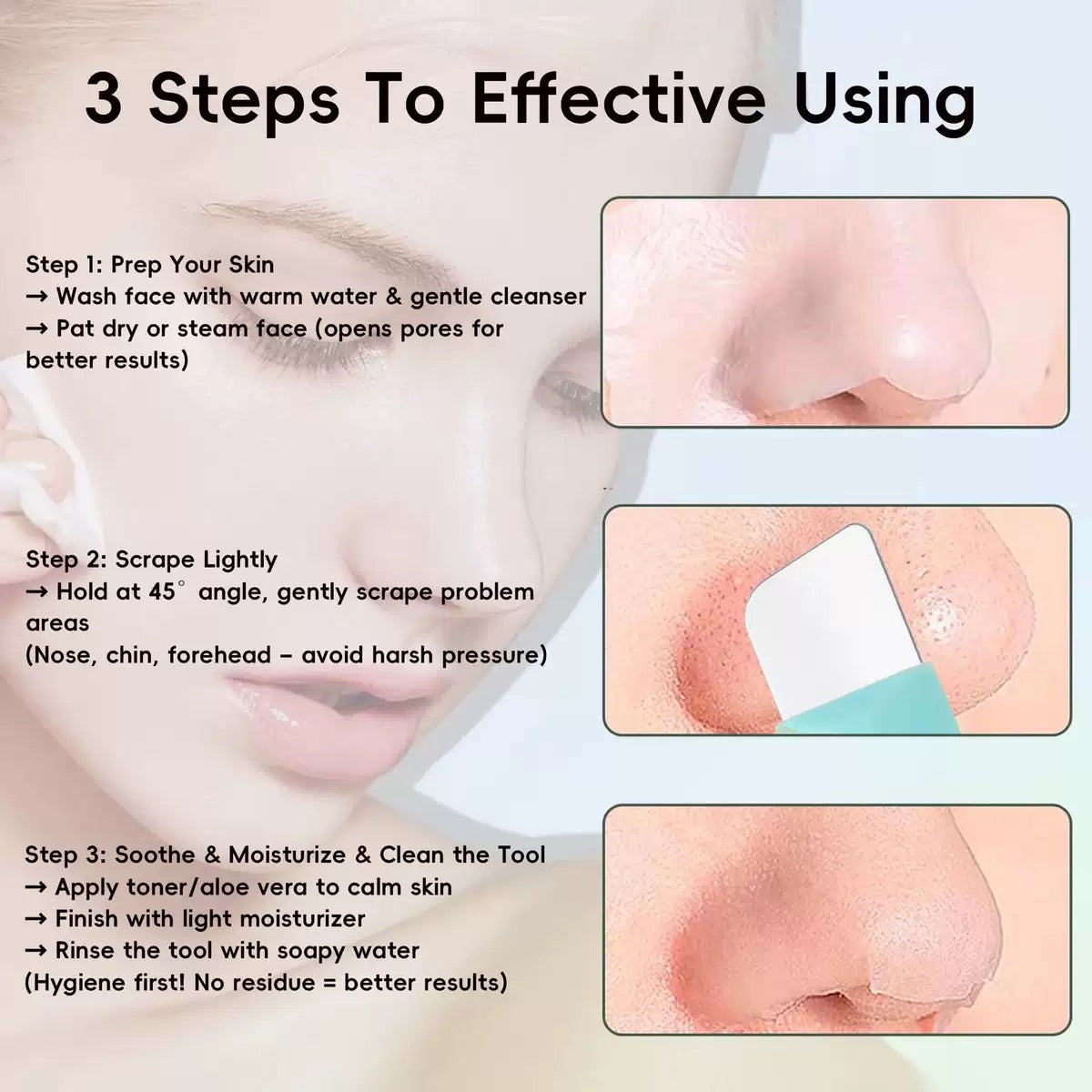 3 Steps To Effective Using

Step 1: Prep Your Skin
→ Wash face with warm water & gentle cleanser
→ Pat dry or steam face (opens pores for better results)

Step 2: Scrape Lightly
→ Hold at 45° angle, gently scrape problem areas
(Nose, chin, forehead – avoid harsh pressure)

Step 3: Soothe & Moisturize & Clean the Tool
→ Apply toner/aloe vera to calm skin
→ Finish with light moisturizer
→ Rinse the tool with soapy water
(Hygiene first! No residue = better results)